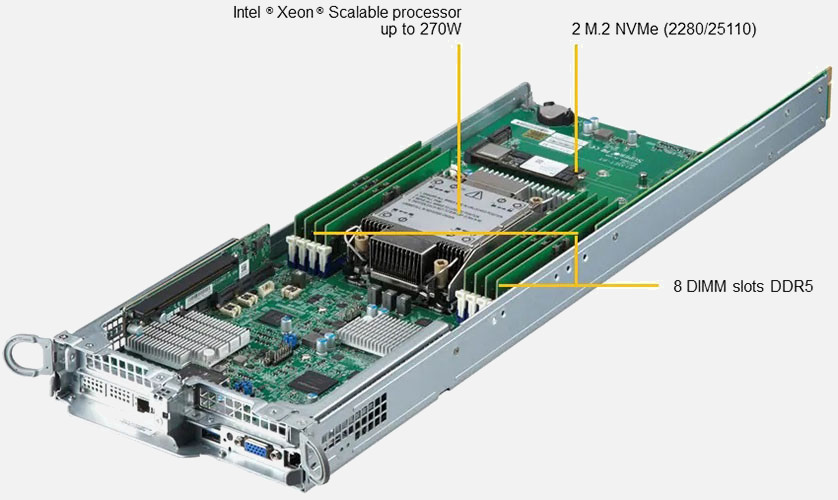 Intel ® Xeon ® Scalable processor up to 270W

2 M.2 NVMe (2280/25110)

8 DIMM slots DDR5