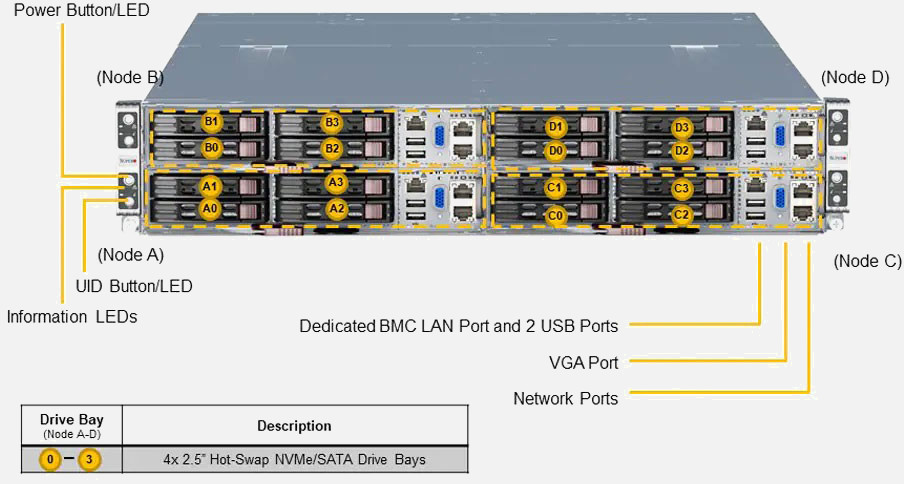 Power Button/LED

(Node B)

(Node D)

B1 B3 D1 D3
B0 B2 D0 D2
A1 A3 C1 C3
A0 A2 C0 C2

(Node A)

(Node C)

UID Button/LED

Information LEDs

Dedicated BMC LAN Port and 2 USB Ports

VGA Port

Network Ports

| Drive Bay (Node A-D) | Description |
|---|---|
| 0 – 3 | 4x 2.5" Hot-Swap NVMe/SATA Drive Bays |