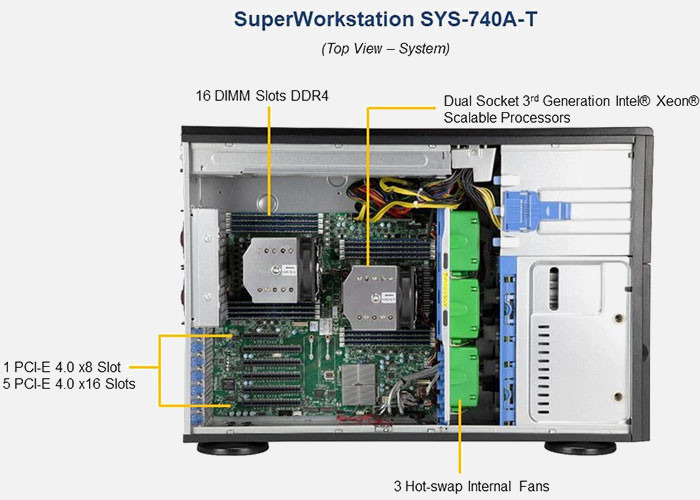 SuperWorkstation SYS-740A-T

(Top View – System)

16 DIMM Slots DDR4

Dual Socket 3rd Generation Intel® Xeon® Scalable Processors

1 PCI-E 4.0 x8 Slot
5 PCI-E 4.0 x16 Slots

3 Hot-swap Internal Fans