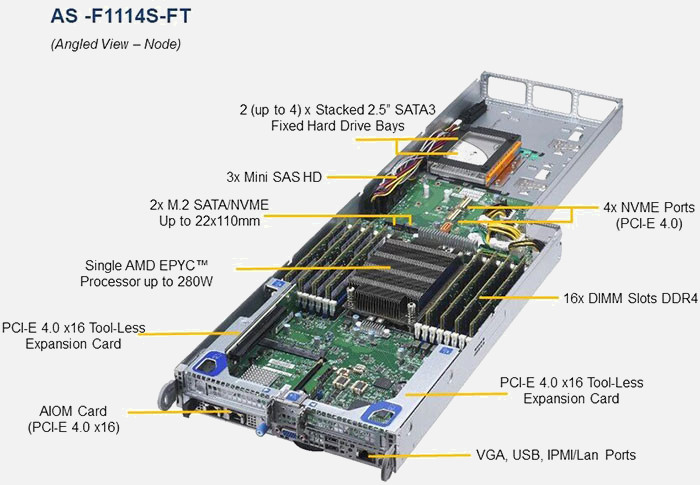 AS -F1114S-FT

(Angled View – Node)

2 (up to 4) x Stacked 2.5" SATA3 Fixed Hard Drive Bays

3x Mini SAS HD

2x M.2 SATA/NVME Up to 22x110mm

4x NVME Ports (PCI-E 4.0)

Single AMD EPYC™ Processor up to 280W

16x DIMM Slots DDR4

PCI-E 4.0 x16 Tool-Less Expansion Card

PCI-E 4.0 x16 Tool-Less Expansion Card

AIOM Card (PCI-E 4.0 x16)

VGA, USB, IPMI/Lan Ports