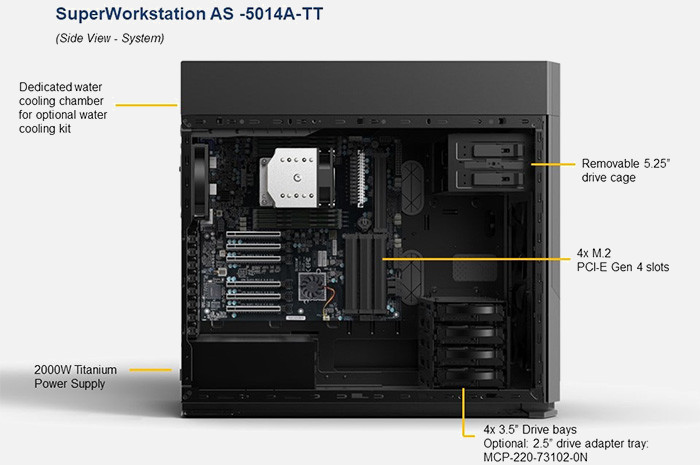 SuperWorkstation AS -5014A-TT

(Side View - System)

Dedicated water cooling chamber for optional water cooling kit

Removable 5.25" drive cage

4x M.2 PCI-E Gen 4 slots

2000W Titanium Power Supply

4x 3.5" Drive bays
Optional: 2.5" drive adapter tray: MCP-220-73102-0N