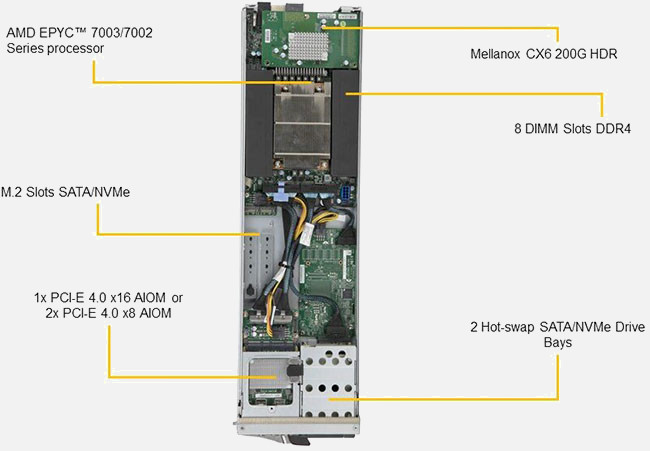 AMD EPYC™ 7003/7002 Series processor

Mellanox CX6 200G HDR

8 DIMM Slots DDR4

M.2 Slots SATA/NVMe

1x PCI-E 4.0 x16 AIOM or 2x PCI-E 4.0 x8 AIOM

2 Hot-swap SATA/NVMe Drive Bays