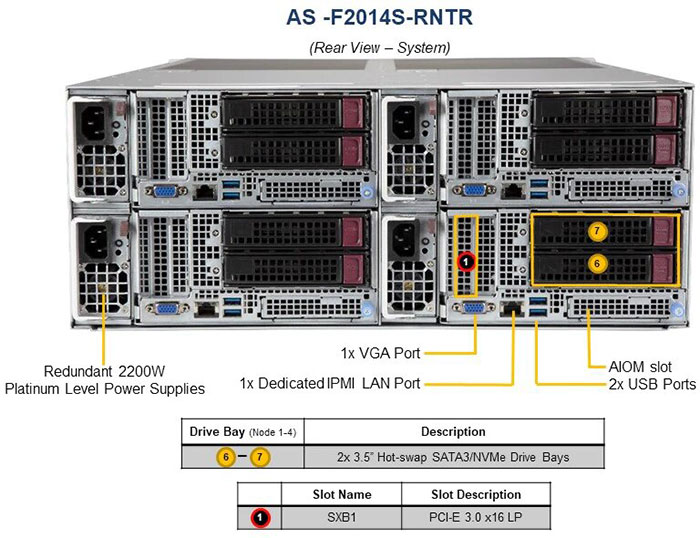 AS -F2014S-RNTR

(Rear View – System)

7

6

1

Redundant 2200W
Platinum Level Power Supplies

1x VGA Port

1x Dedicated IPMI LAN Port

AIOM slot
2x USB Ports

| Drive Bay (Node 1-4) | Description |
|---|---|
| 6 – 7 | 2x 3.5" Hot-swap SATA3/NVMe Drive Bays |

| | Slot Name | Slot Description |
|---|---|---|
| 1 | SXB1 | PCI-E 3.0 x16 LP |